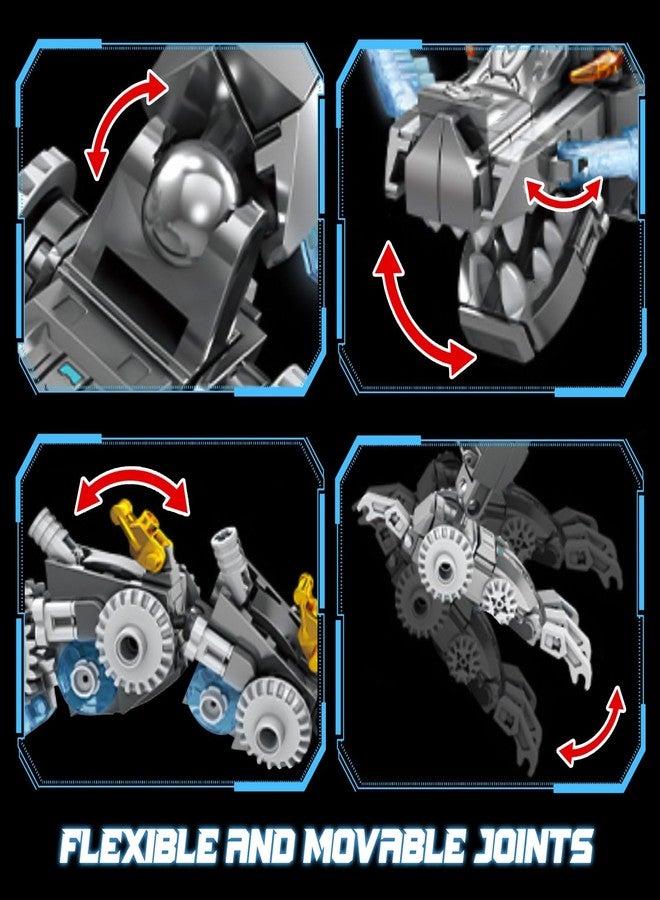 FLEXIBLE AND MOVABLE JOINTS